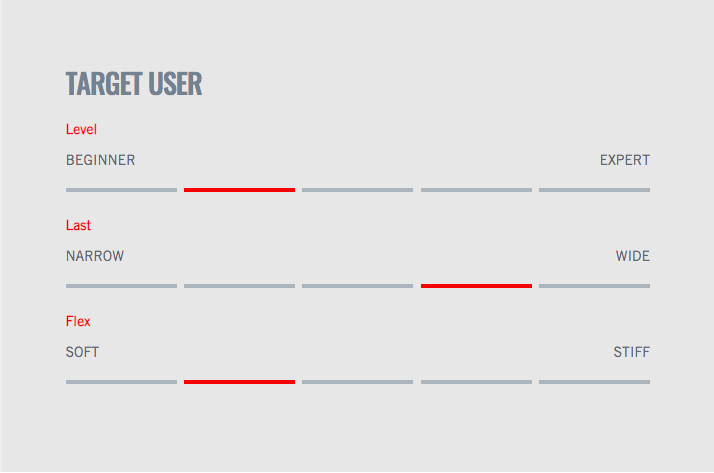 TARGET USER

Level

BEGINNER EXPERT

Last

NARROW WIDE

Flex

SOFT STIFF